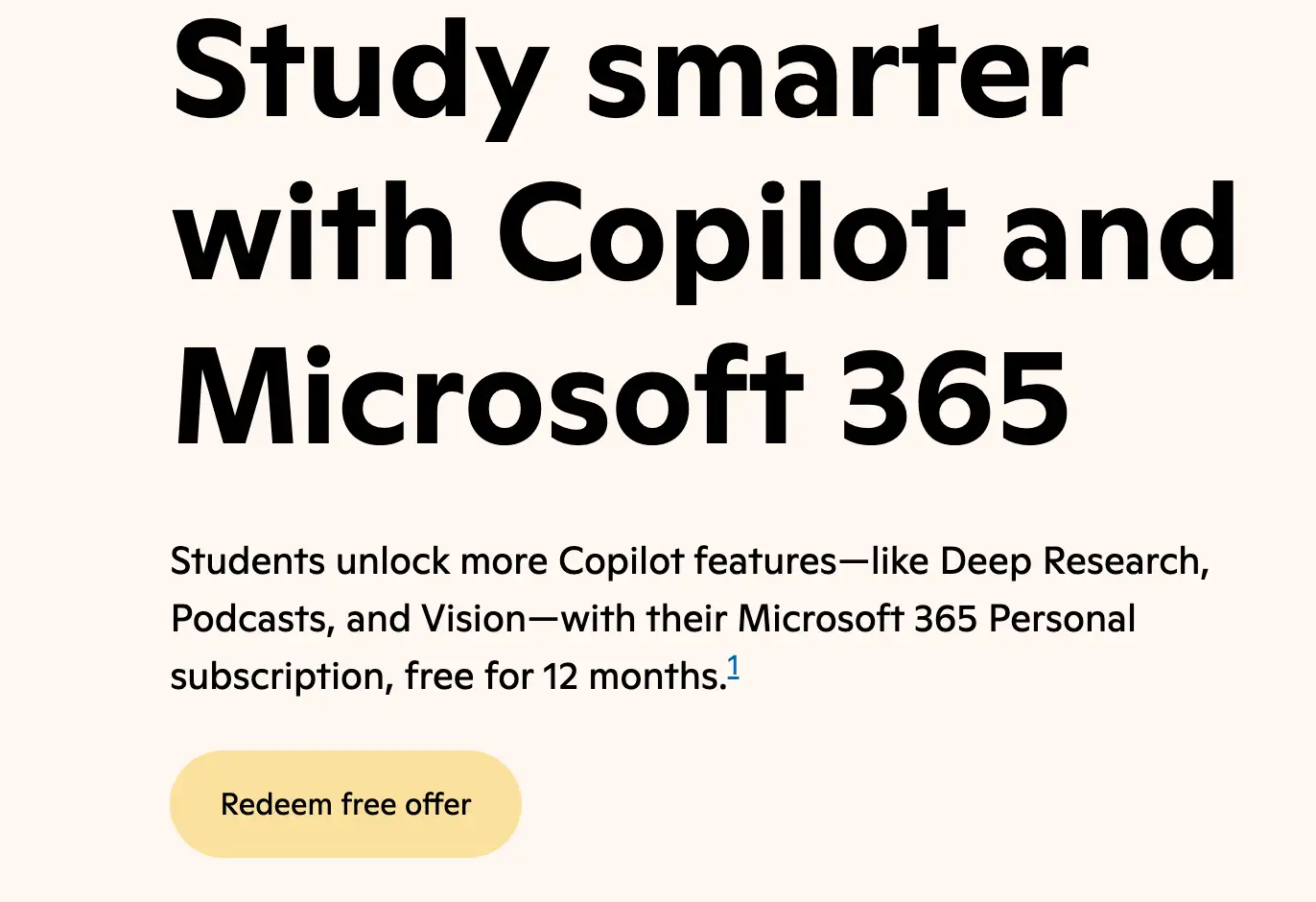 Study smarter with Copilot and Microsoft 365

Students unlock more Copilot features—like Deep Research, Podcasts, and Vision—with their Microsoft 365 Personal subscription, free for 12 months.$^1$

Redeem free offer